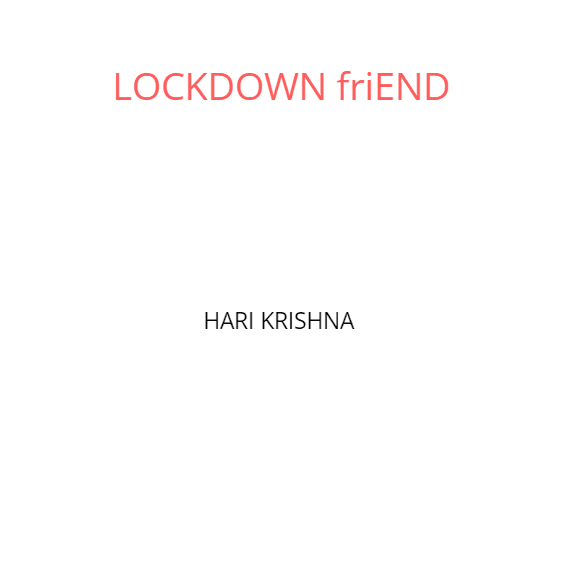 LOCKDOWN friEND

HARI KRISHNA